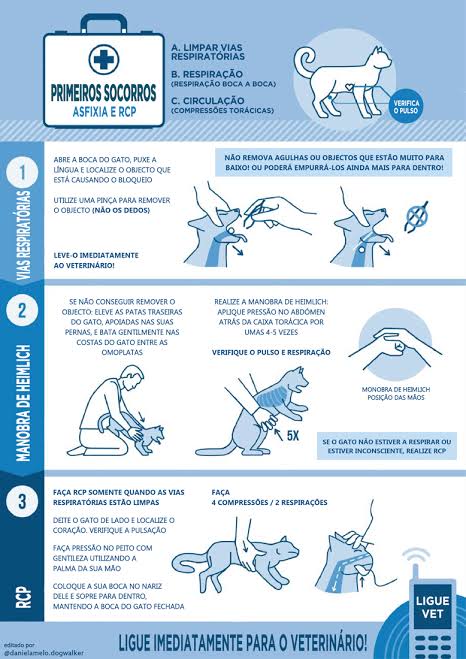 PRIMEIROS SOCORROS
ASFIXIA E RCP

A. LIMPAR VIAS RESPIRATÓRIAS
B. RESPIRAÇÃO
(RESPIRAÇÃO BOCA A BOCA)
C. CIRCULAÇÃO
(COMPRESSÕES TORÁCICAS)

VERIFICA O PULSO

1
VIAS RESPIRATÓRIAS

ABRE A BOCA DO GATO, PUXE A LÍNGUA E LOCALIZE O OBJECTO QUE ESTÁ CAUSANDO O BLOQUEIO

UTILIZE UMA PINÇA PARA REMOVER O OBJECTO (NÃO OS DEDOS)

LEVE-O IMEDIATAMENTE AO VETERINÁRIO!

NÃO REMOVA AGULHAS OU OBJECTOS QUE ESTÃO MUITO PARA BAIXO! OU PODERÁ EMPURRÁ-LOS AINDA MAIS PARA DENTRO!

2
MANOBRA DE HEIMLICH

SE NÃO CONSEGUIR REMOVER O OBJECTO: ELEVE AS PATAS TRASEIRAS DO GATO, APOIADAS NAS SUAS PERNAS, E BATA GENTILMENTE NAS COSTAS DO GATO ENTRE AS OMOPLATAS

REALIZE A MANOBRA DE HEIMLICH: APLIQUE PRESSÃO NO ABDÓMEN ATRÁS DA CAIXA TORÁCICA POR UMAS 4-5 VEZES

VERIFIQUE O PULSO E RESPIRAÇÃO

5X

MONOBRA DE HEIMLICH POSIÇÃO DAS MÃOS

SE O GATO NÃO ESTIVER A RESPIRAR OU ESTIVER INCONSCIENTE, REALIZE RCP

3
RCP

FAÇA RCP SOMENTE QUANDO AS VIAS RESPIRATÓRIAS ESTÃO LIMPAS

DEITE O GATO DE LADO E LOCALIZE O CORAÇÃO. VERIFIQUE A PULSAÇÃO

FAÇA PRESSÃO NO PEITO COM GENTILEZA UTILIZANDO A PALMA DA SUA MÃO

COLOQUE A SUA BOCA NO NARIZ DELE E SOPRE PARA DENTRO, MANTENDO A BOCA DO GATO FECHADA

FAÇA
4 COMPRESSÕES / 2 RESPIRAÇÕES

LIGUE VET

editado por
@danielamelo.dogwalker

LIGUE IMEDIATAMENTE PARA O VETERINÁRIO!